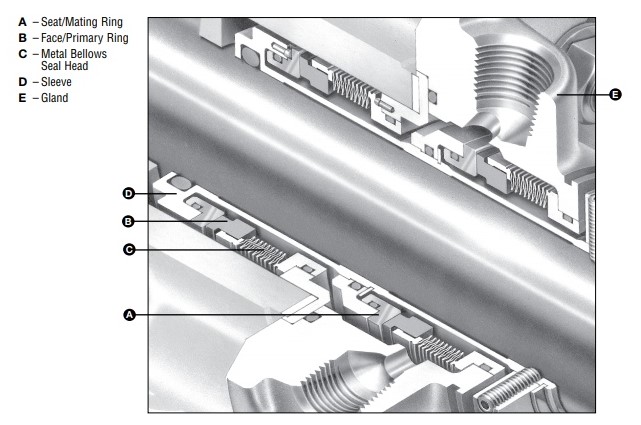 A – Seat/Mating Ring
B – Face/Primary Ring
C – Metal Bellows Seal Head
D – Sleeve
E – Gland

E

D

B

C

A