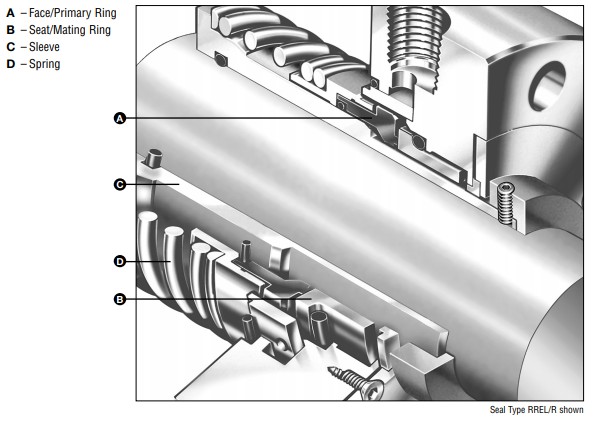 A – Face/Primary Ring
B – Seat/Mating Ring
C – Sleeve
D – Spring

A

C

D

B

Seal Type RREL/R shown